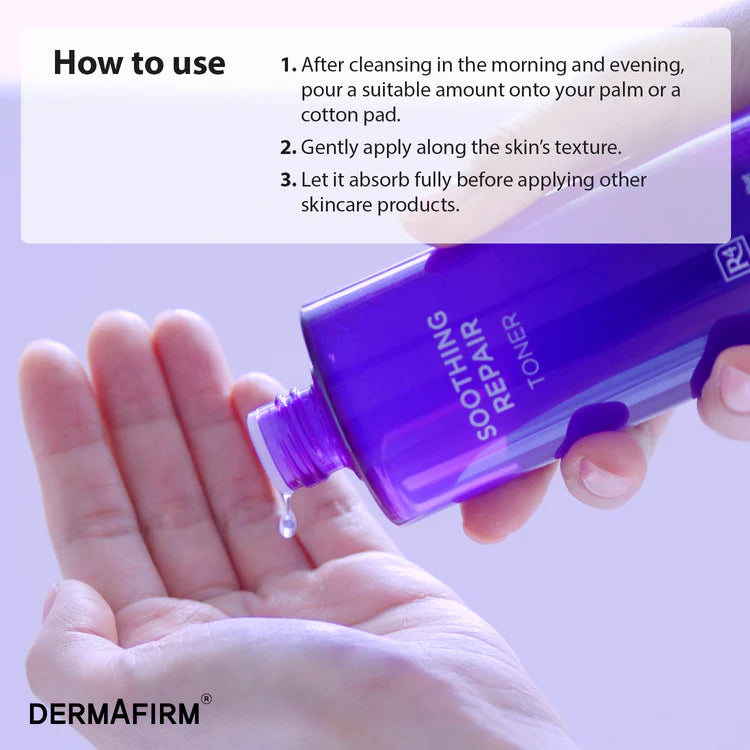 How to use

1. After cleansing in the morning and evening, pour a suitable amount onto your palm or a cotton pad.

2. Gently apply along the skin's texture.

3. Let it absorb fully before applying other skincare products.

SOOTHING REPAIR TONER

R4

DERMAFIRM®